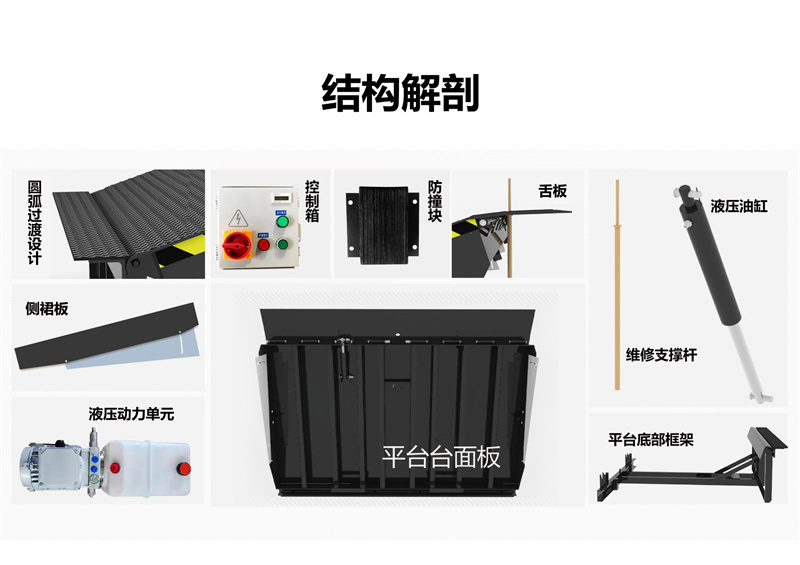 结构解剖

圆弧过渡设计

控制箱

防撞块

舌板

液压油缸

侧裙板

维修支撑杆

液压动力单元

平台台面板

平台底部框架